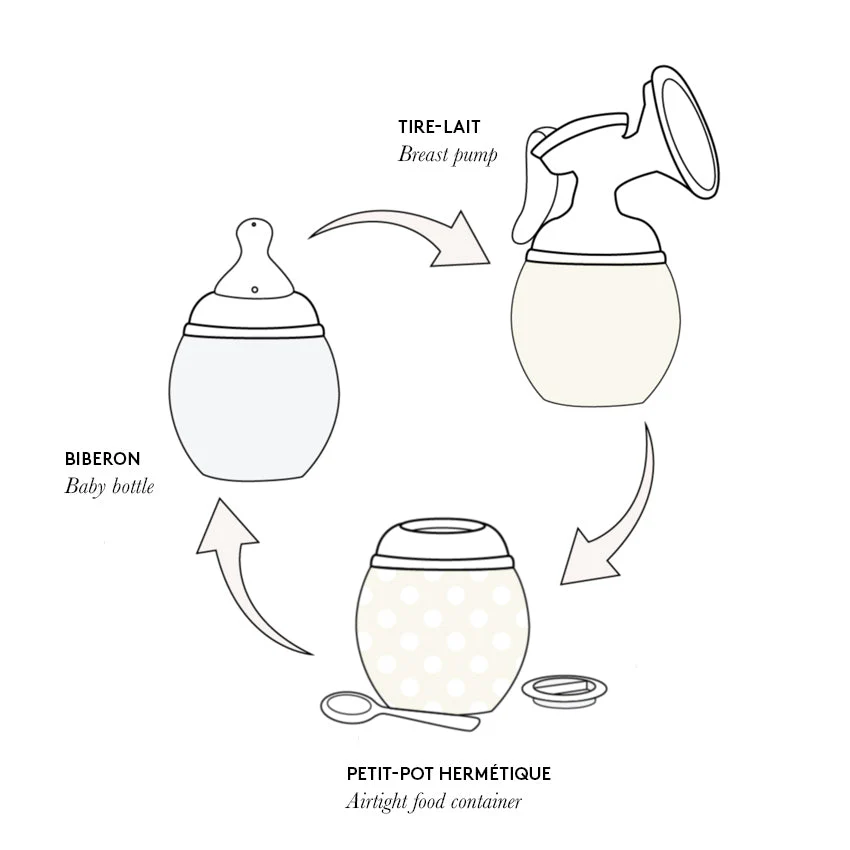 TIRE-LAIT
Breast pump

BIBERON
Baby bottle

PETIT-POT HERMÉTIQUE
Airtight food container